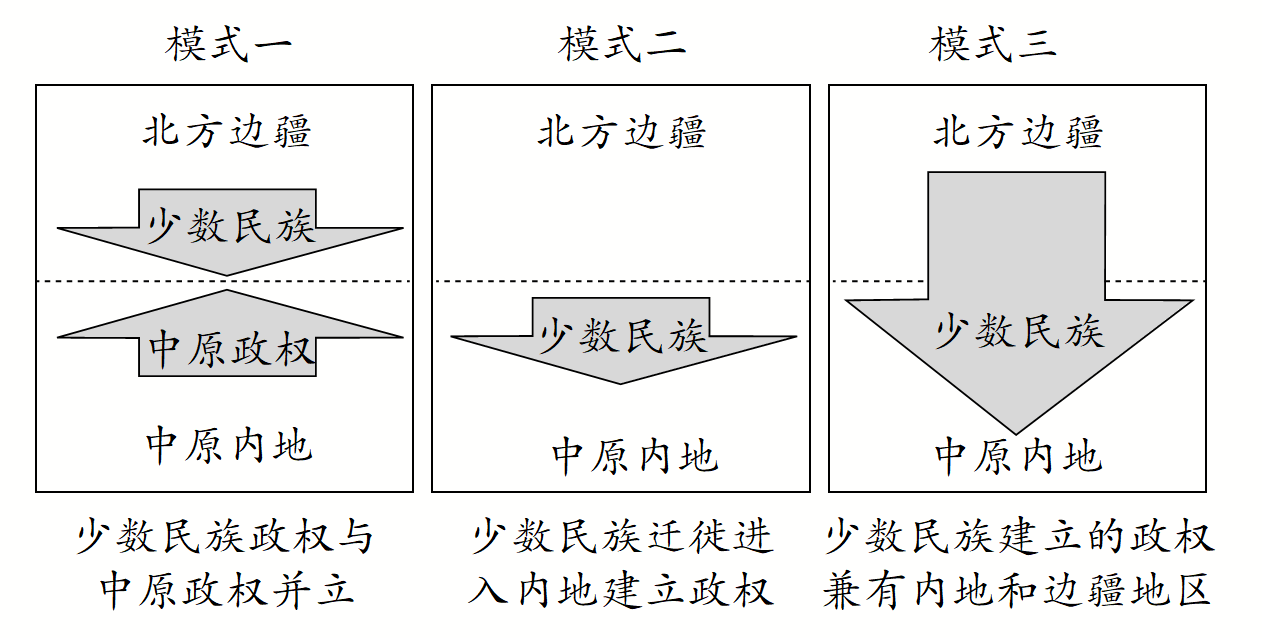 模式一

北方边疆

少数民族

中原政权

中原内地

少数民族政权与中原政权并立

模式二

北方边疆

少数民族

中原内地

少数民族迁徙进入内地建立政权

模式三

北方边疆

少数民族

中原内地

少数民族建立的政权兼有内地和边疆地区