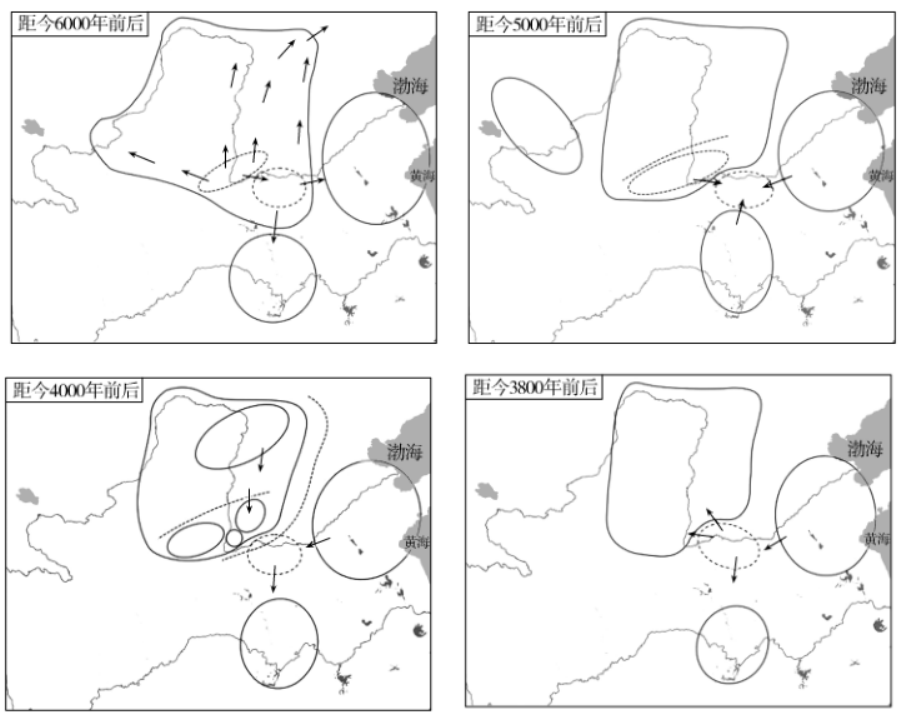 距今6000年前后

渤海

黄海

距今5000年前后

渤海

黄海

距今4000年前后

渤海

黄海

距今3800年前后

渤海

黄海